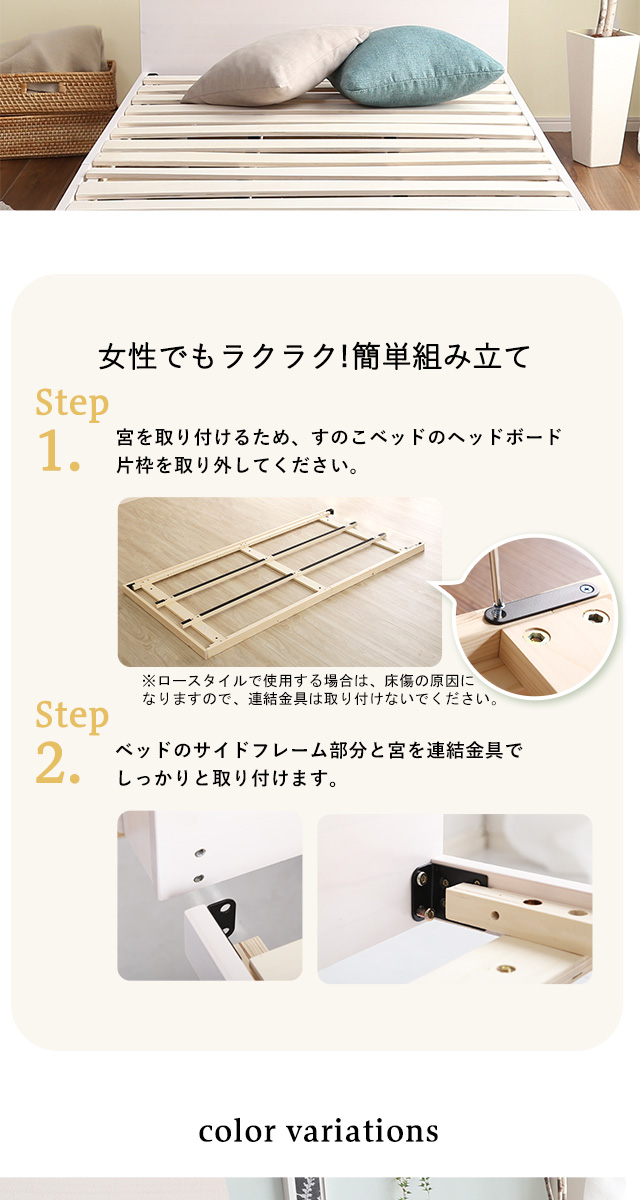 女性でもラクラク!簡単組み立て

Step
1.
宮を取り付けるため、すのこベッドのヘッドボード片枠を取り外してください。

※ロースタイルで使用する場合は、床傷の原因になりますので、連結金具は取り付けないでください。

Step
2.
ベッドのサイドフレーム部分と宮を連結金具でしっかりと取り付けます。

color variations