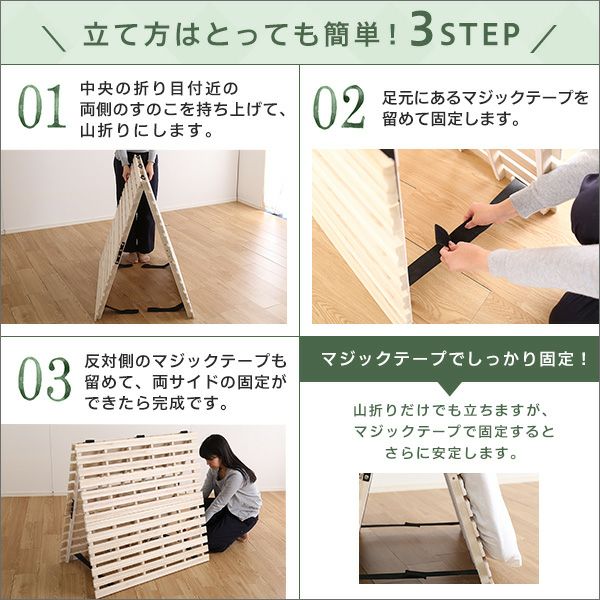 ＼ 立て方はとっても簡単！3STEP ／

01 中央の折り目付近の両側のすのこを持ち上げて、山折りにします。

02 足元にあるマジックテープを留めて固定します。

03 反対側のマジックテープも留めて、両サイドの固定ができたら完成です。

マジックテープでしっかり固定！

山折りだけでも立ちますが、マジックテープで固定するとさらに安定します。