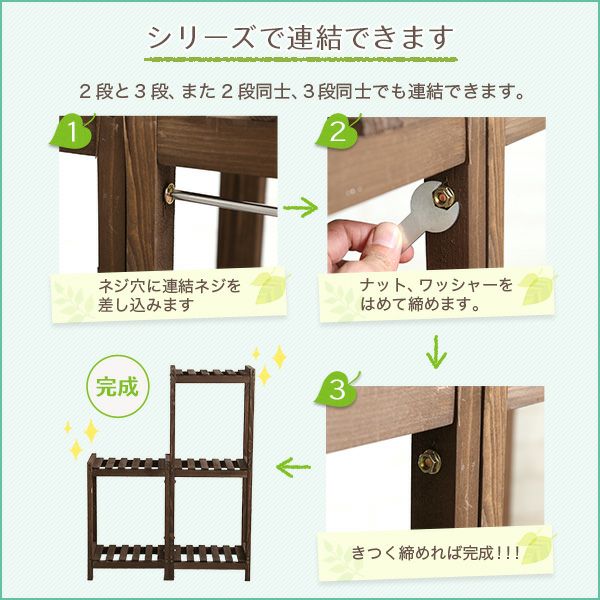 シリーズで連結できます

２段と３段、また２段同士、３段同士でも連結できます。

1

ネジ穴に連結ネジを差し込みます

2

ナット、ワッシャーをはめて締めます。

3

きつく締めれば完成!!!

完成