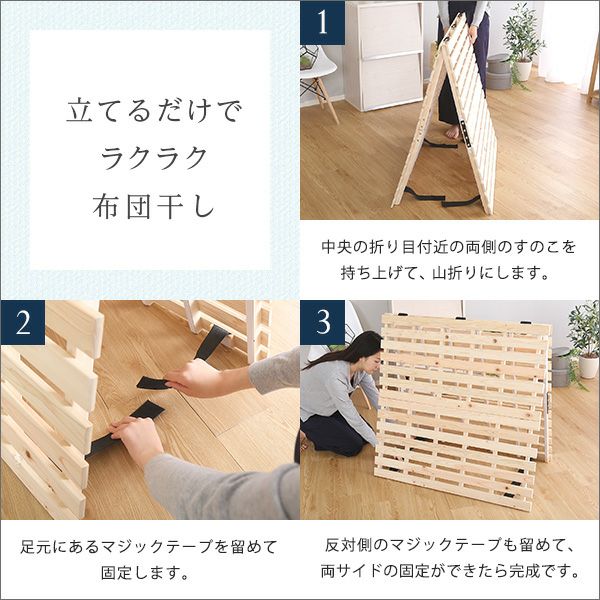 立てるだけで
ラクラク
布団干し

1

中央の折り目付近の両側のすのこを持ち上げて、山折りにします。

2

足元にあるマジックテープを留めて固定します。

3

反対側のマジックテープも留めて、両サイドの固定ができたら完成です。