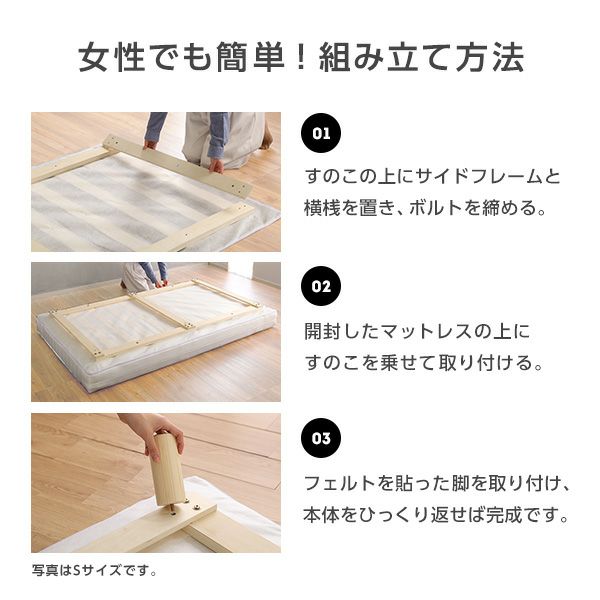 女性でも簡単！組み立て方法

01

すのこの上にサイドフレームと横桟を置き、ボルトを締める。

02

開封したマットレスの上にすのこを乗せて取り付ける。

03

フェルトを貼った脚を取り付け、本体をひっくり返せば完成です。

写真はSサイズです。