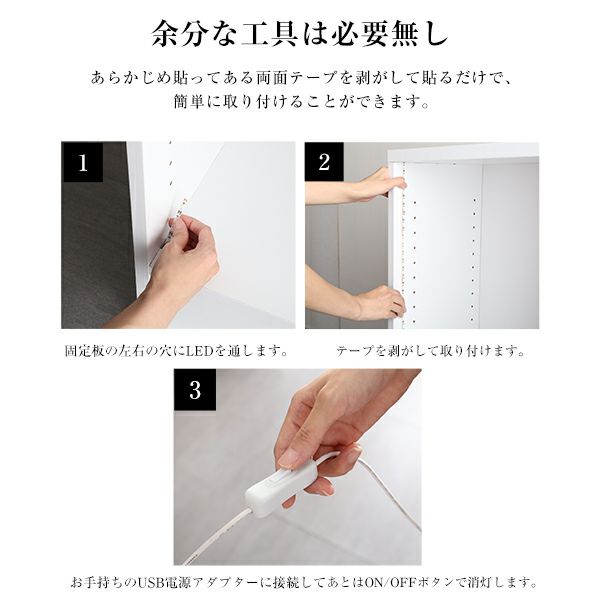 余分な工具は必要無し

あらかじめ貼ってある両面テープを剥がして貼るだけで、簡単に取り付けることができます。

1

固定板の左右の穴にLEDを通します。

2

テープを剥がして取り付けます。

3

お手持ちのUSB電源アダプターに接続してあとはON/OFFボタンで消灯します。