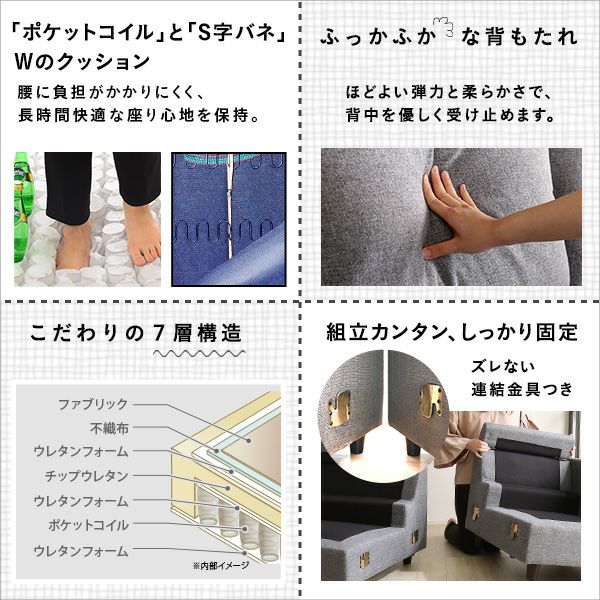 「ポケットコイル」と「S字バネ」
Wのクッション

腰に負担がかかりにくく、
長時間快適な座り心地を保持。

ふっかふかな背もたれ

ほどよい弾力と柔らかさで、
背中を優しく受け止めます。

こだわりの7層構造

ファブリック
不織布
ウレタンフォーム
チップウレタン
ウレタンフォーム
ポケットコイル
ウレタンフォーム

※内部イメージ

組立カンタン、しっかり固定

ズレない
連結金具つき