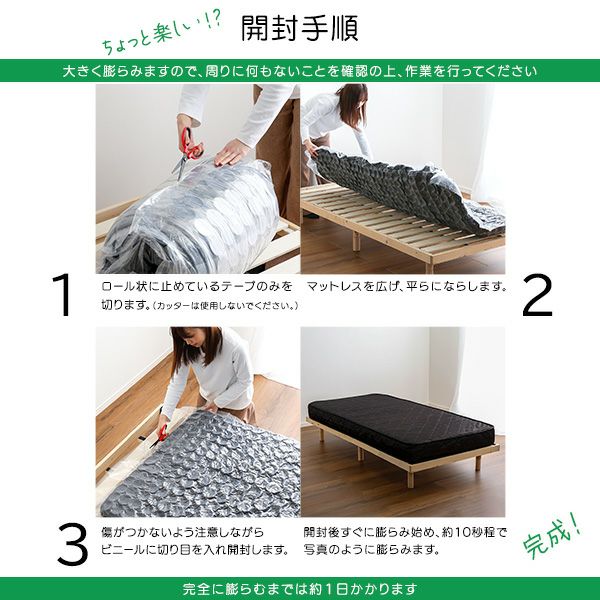 ちょっと楽しい!?

開封手順

大きく膨らみますので、周りに何もないことを確認の上、作業を行ってください

1

ロール状に止めているテープのみを切ります。(カッターは使用しないでください。)

マットレスを広げ、平らにならします。

2

3

傷がつかないよう注意しながらビニールに切り目を入れ開封します。

開封後すぐに膨らみ始め、約10秒程で写真のように膨らみます。

完成!

完全に膨らむまでは約1日かかります