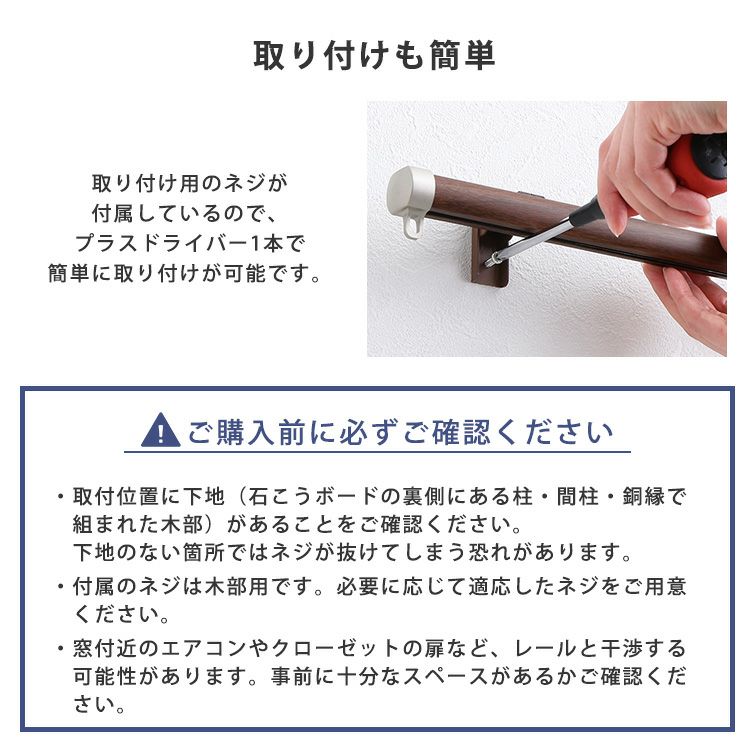 取り付けも簡単

取り付け用のネジが付属しているので、プラスドライバー1本で簡単に取り付けが可能です。

ご購入前に必ずご確認ください

・取付位置に下地（石こうボードの裏側にある柱・間柱・銅縁で組まれた木部）があることをご確認ください。
下地のない箇所ではネジが抜けてしまう恐れがあります。

・付属のネジは木部用です。必要に応じて適応したネジをご用意ください。

・窓付近のエアコンやクローゼットの扉など、レールと干渉する可能性があります。事前に十分なスペースがあるかご確認ください。