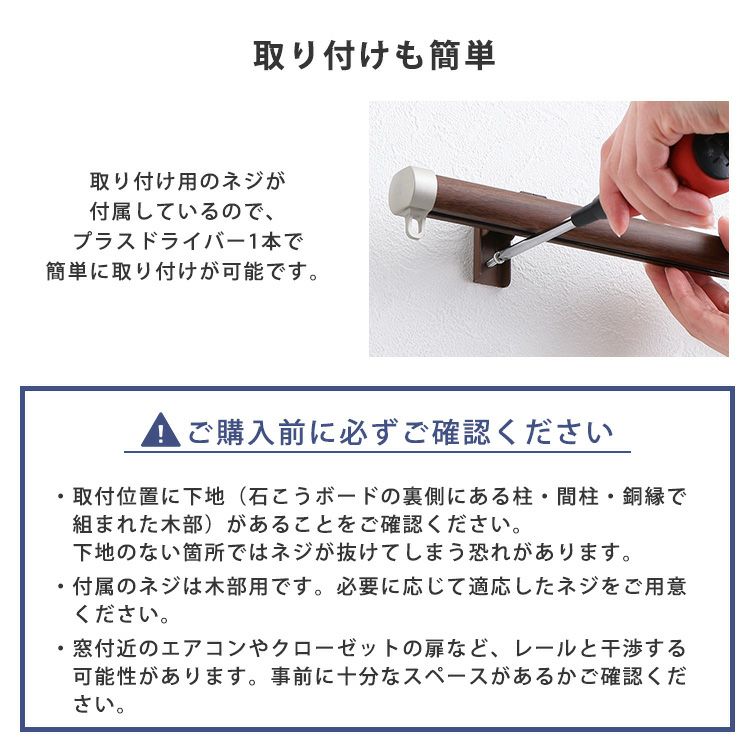 取り付けも簡単

取り付け用のネジが付属しているので、プラスドライバー1本で簡単に取り付けが可能です。

ご購入前に必ずご確認ください

・取付位置に下地（石こうボードの裏側にある柱・間柱・銅縁で組まれた木部）があることをご確認ください。
下地のない箇所ではネジが抜けてしまう恐れがあります。

・付属のネジは木部用です。必要に応じて適応したネジをご用意ください。

・窓付近のエアコンやクローゼットの扉など、レールと干渉する可能性があります。事前に十分なスペースがあるかご確認ください。