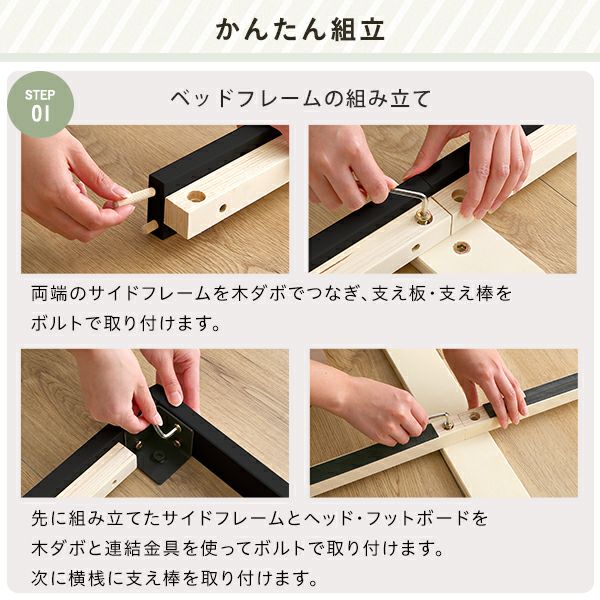 かんたん組立

STEP 01

ベッドフレームの組み立て

両端のサイドフレームを木ダボでつなぎ、支え板・支え棒をボルトで取り付けます。

先に組み立てたサイドフレームとヘッド・フットボードを木ダボと連結金具を使ってボルトで取り付けます。
次に横桟に支え棒を取り付けます。