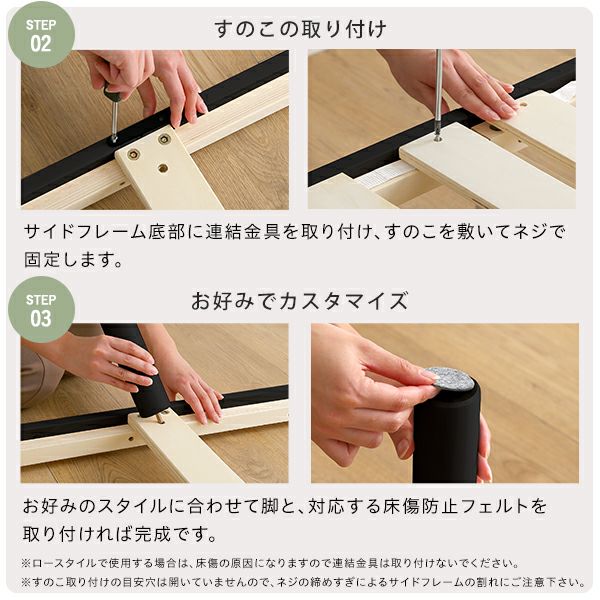 STEP 02

すのこの取り付け

サイドフレーム底部に連結金具を取り付け、すのこを敷いてネジで固定します。

STEP 03

お好みでカスタマイズ

お好みのスタイルに合わせて脚と、対応する床傷防止フェルトを取り付ければ完成です。

※ロースタイルで使用する場合は、床傷の原因になりますので連結金具は取り付けないでください。
※すのこ取り付けの目安穴は開いていませんので、ネジの締めすぎによるサイドフレームの割れにご注意下さい。