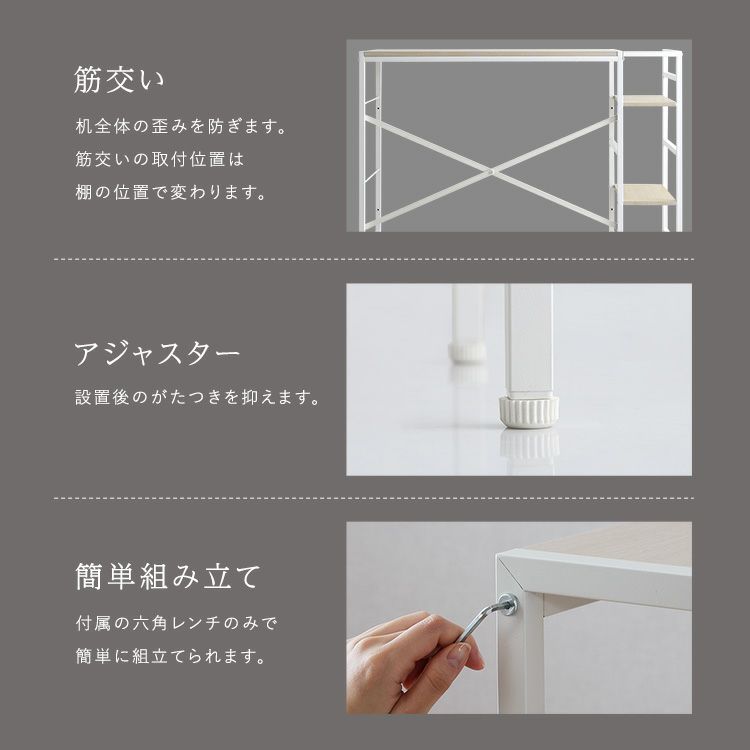 筋交い

机全体の歪みを防ぎます。
筋交いの取付位置は
棚の位置で変わります。

アジャスター

設置後のがたつきを抑えます。

簡単組み立て

付属の六角レンチのみで
簡単に組立てられます。