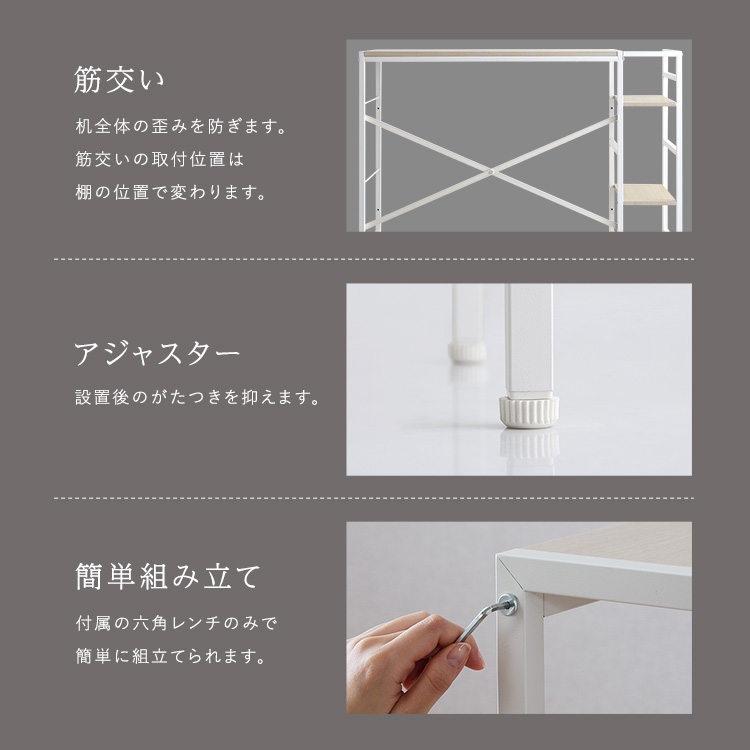 筋交い

机全体の歪みを防ぎます。
筋交いの取付位置は
棚の位置で変わります。

アジャスター

設置後のがたつきを抑えます。

簡単組み立て

付属の六角レンチのみで
簡単に組立てられます。