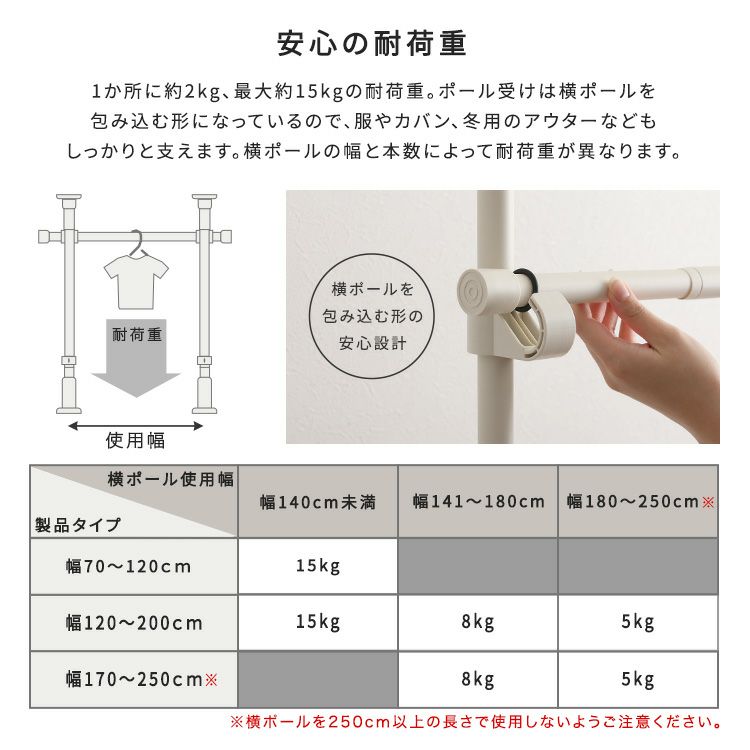 安心の耐荷重

1か所に約2kg、最大約15kgの耐荷重。ポール受けは横ポールを包み込む形になっているので、服やカバン、冬用のアウターなどもしっかりと支えます。横ポールの幅と本数によって耐荷重が異なります。

耐荷重

使用幅

横ポールを包み込む形の安心設計

| 横ポール使用幅 / 製品タイプ | 幅140cm未満 | 幅141～180cm | 幅180～250cm※ |
|---|---|---|---|
| 幅70～120cm | 15kg | | |
| 幅120～200cm | 15kg | 8kg | 5kg |
| 幅170～250cm※ | | 8kg | 5kg |

※横ポールを250cm以上の長さで使用しないようご注意ください。