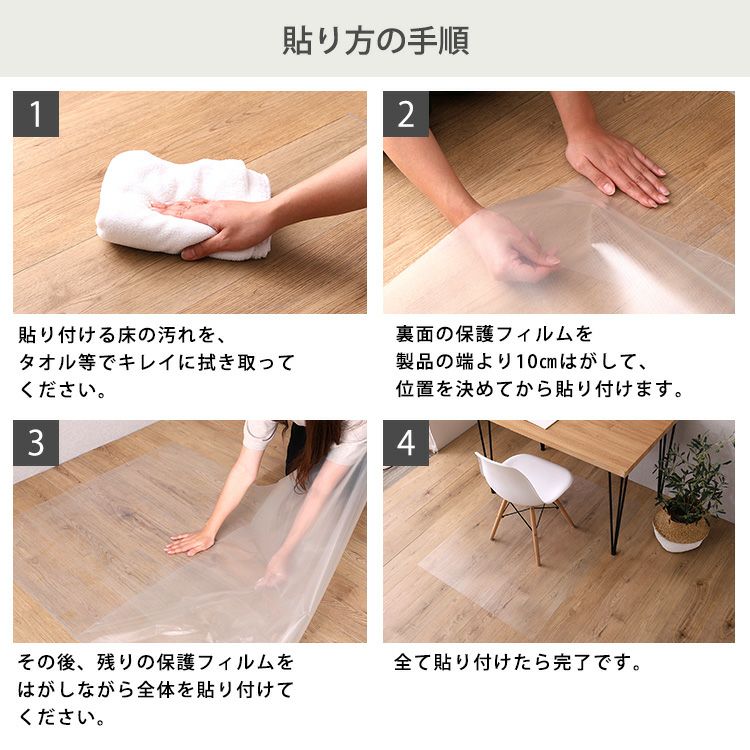 貼り方の手順

1

貼り付ける床の汚れを、タオル等でキレイに拭き取ってください。

2

裏面の保護フィルムを製品の端より10㎝はがして、位置を決めてから貼り付けます。

3

その後、残りの保護フィルムをはがしながら全体を貼り付けてください。

4

全て貼り付けたら完了です。