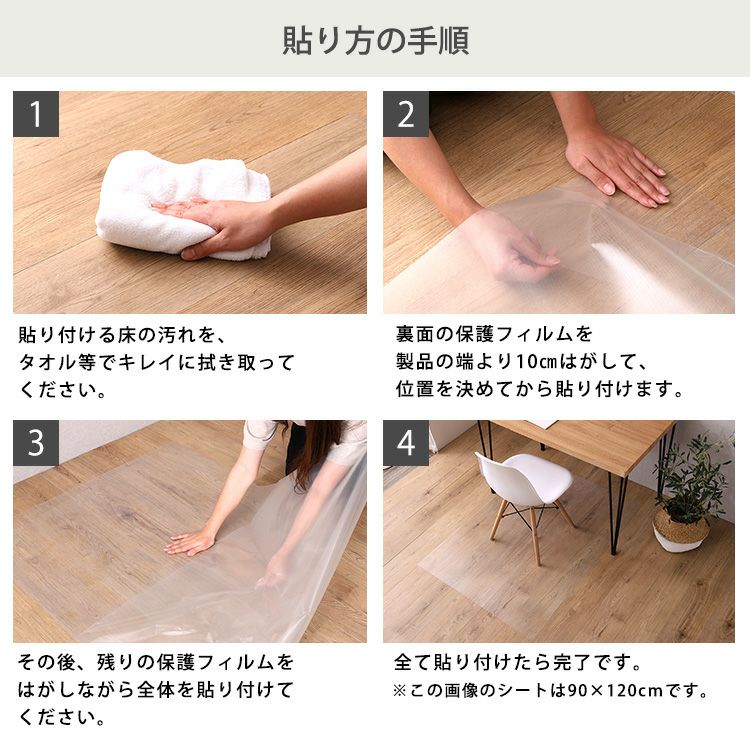 貼り方の手順

1

貼り付ける床の汚れを、タオル等でキレイに拭き取ってください。

2

裏面の保護フィルムを製品の端より10㎝はがして、位置を決めてから貼り付けます。

3

その後、残りの保護フィルムをはがしながら全体を貼り付けてください。

4

全て貼り付けたら完了です。
※この画像のシートは90×120cmです。