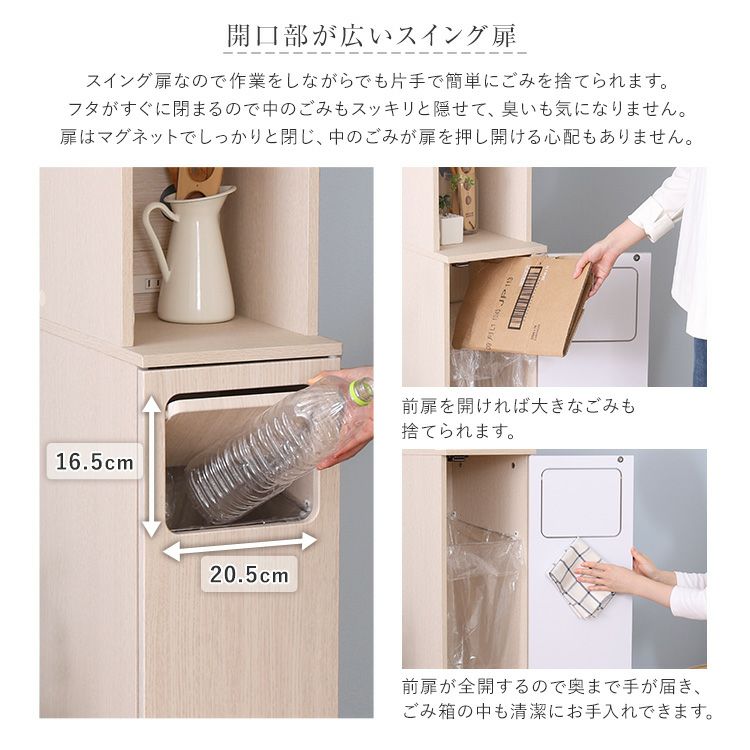 開口部が広いスイング扉

スイング扉なので作業をしながらでも片手で簡単にごみを捨てられます。
フタがすぐに閉まるので中のごみもスッキリと隠せて、臭いも気になりません。
扉はマグネットでしっかりと閉じ、中のごみが扉を押し開ける心配もありません。

16.5cm

20.5cm

前扉を開ければ大きなごみも捨てられます。

前扉が全開するので奥まで手が届き、ごみ箱の中も清潔にお手入れできます。