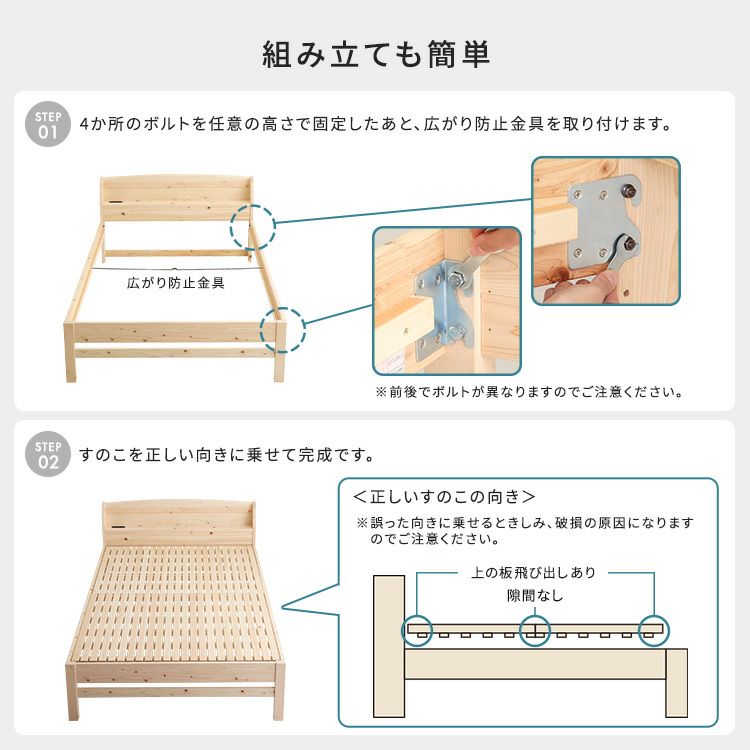 組み立ても簡単

STEP 01
4か所のボルトを任意の高さで固定したあと、広がり防止金具を取り付けます。

広がり防止金具

※前後でボルトが異なりますのでご注意ください。

STEP 02
すのこを正しい向きに乗せて完成です。

＜正しいすのこの向き＞
※誤った向きに乗せるときしみ、破損の原因になりますのでご注意ください。

上の板飛び出しあり
隙間なし