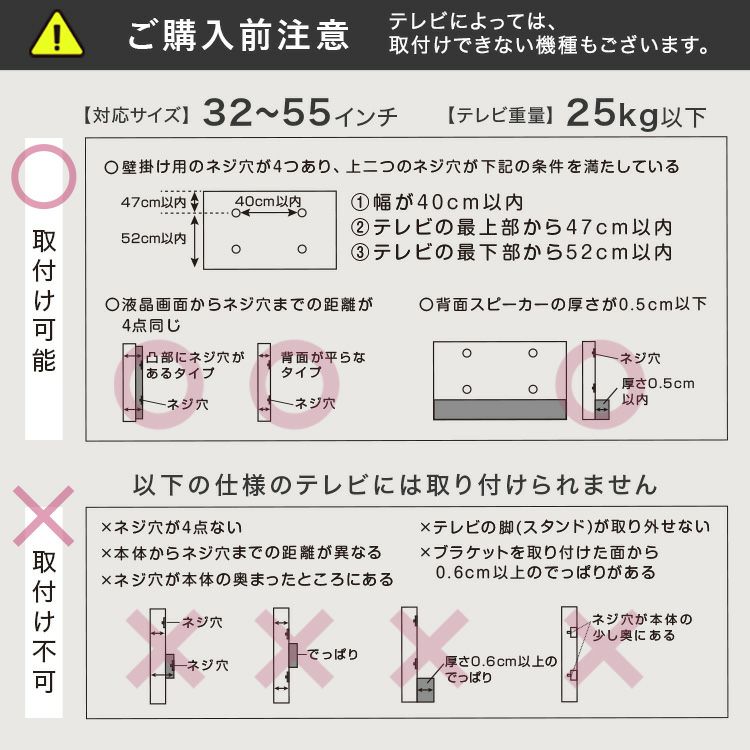 ご購入前注意

テレビによっては、取付けできない機種もございます。

【対応サイズ】32~55インチ 【テレビ重量】25kg以下

取付け可能

○壁掛け用のネジ穴が4つあり、上二つのネジ穴が下記の条件を満たしている

47cm以内

40cm以内

52cm以内

①幅が40cm以内
②テレビの最上部から47cm以内
③テレビの最下部から52cm以内

○液晶画面からネジ穴までの距離が4点同じ

凸部にネジ穴があるタイプ

ネジ穴

背面が平らなタイプ

ネジ穴

○背面スピーカーの厚さが0.5cm以下

ネジ穴

厚さ0.5cm以内

以下の仕様のテレビには取り付けられません

取付け不可

×ネジ穴が4点ない
×本体からネジ穴までの距離が異なる
×ネジ穴が本体の奥まったところにある

×テレビの脚(スタンド)が取り外せない
×ブラケットを取り付けた面から0.6cm以上のでっぱりがある

ネジ穴

ネジ穴

でっぱり

厚さ0.6cm以上のでっぱり

ネジ穴が本体の少し奥にある