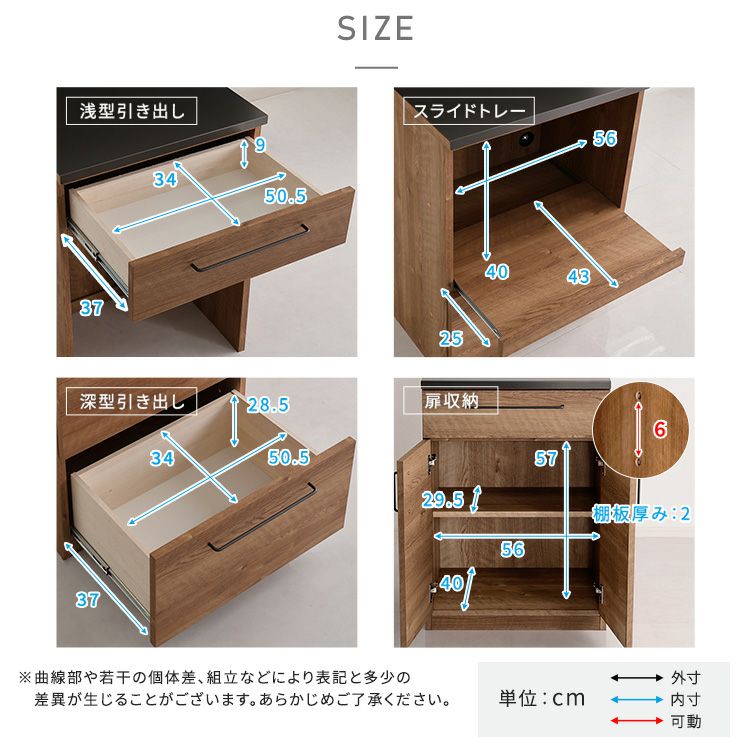 SIZE

浅型引き出し
9
34
50.5
37

スライドトレー
56
40
43
25

深型引き出し
28.5
34
50.5
37

扉収納
6
57
29.5
棚板厚み：2
56
40

※曲線部や若干の個体差、組立などにより表記と多少の差異が生じることがございます。あらかじめご了承ください。

単位：cm
外寸
内寸
可動