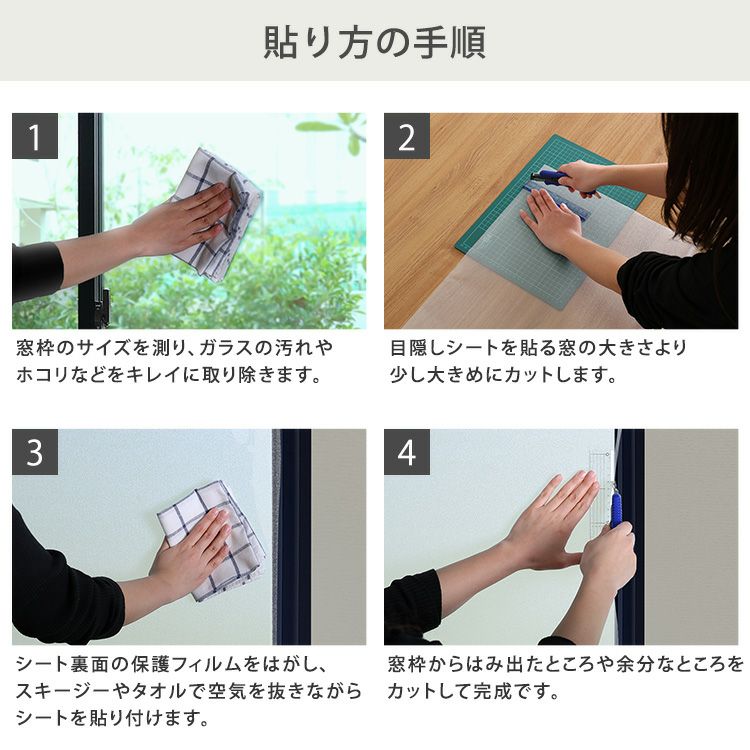 貼り方の手順

1

窓枠のサイズを測り、ガラスの汚れやホコリなどをキレイに取り除きます。

2

目隠しシートを貼る窓の大きさより少し大きめにカットします。

3

シート裏面の保護フィルムをはがし、スキージーやタオルで空気を抜きながらシートを貼り付けます。

4

窓枠からはみ出たところや余分なところをカットして完成です。