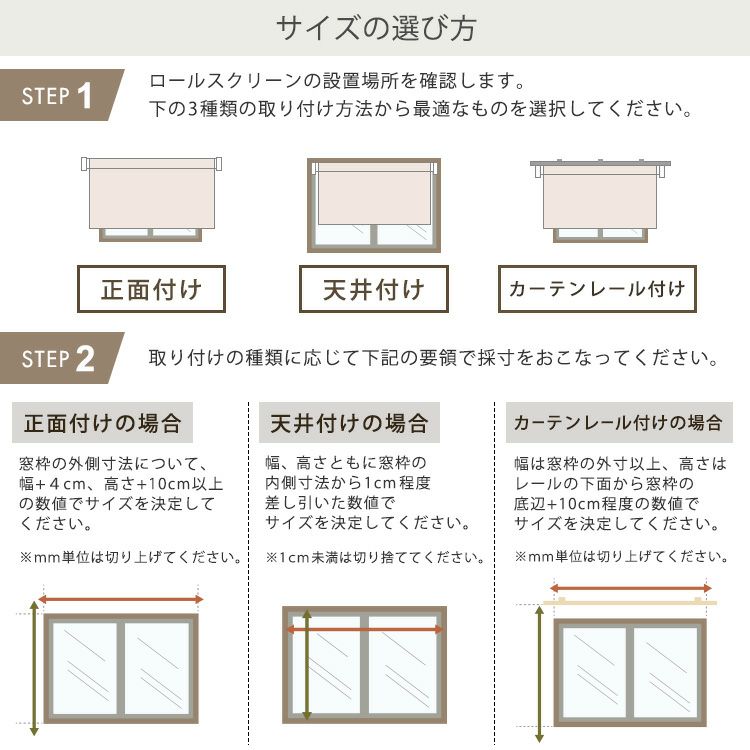 サイズの選び方

STEP 1

ロールスクリーンの設置場所を確認します。
下の3種類の取り付け方法から最適なものを選択してください。

正面付け

天井付け

カーテンレール付け

STEP 2

取り付けの種類に応じて下記の要領で採寸をおこなってください。

正面付けの場合

窓枠の外側寸法について、幅+4cm、高さ+10cm以上の数値でサイズを決定してください。

※mm単位は切り上げてください。

天井付けの場合

幅、高さともに窓枠の内側寸法から1cm程度差し引いた数値でサイズを決定してください。

※1cm未満は切り捨ててください。

カーテンレール付けの場合

幅は窓枠の外寸以上、高さはレールの下面から窓枠の底辺+10cm程度の数値でサイズを決定してください。

※mm単位は切り上げてください。